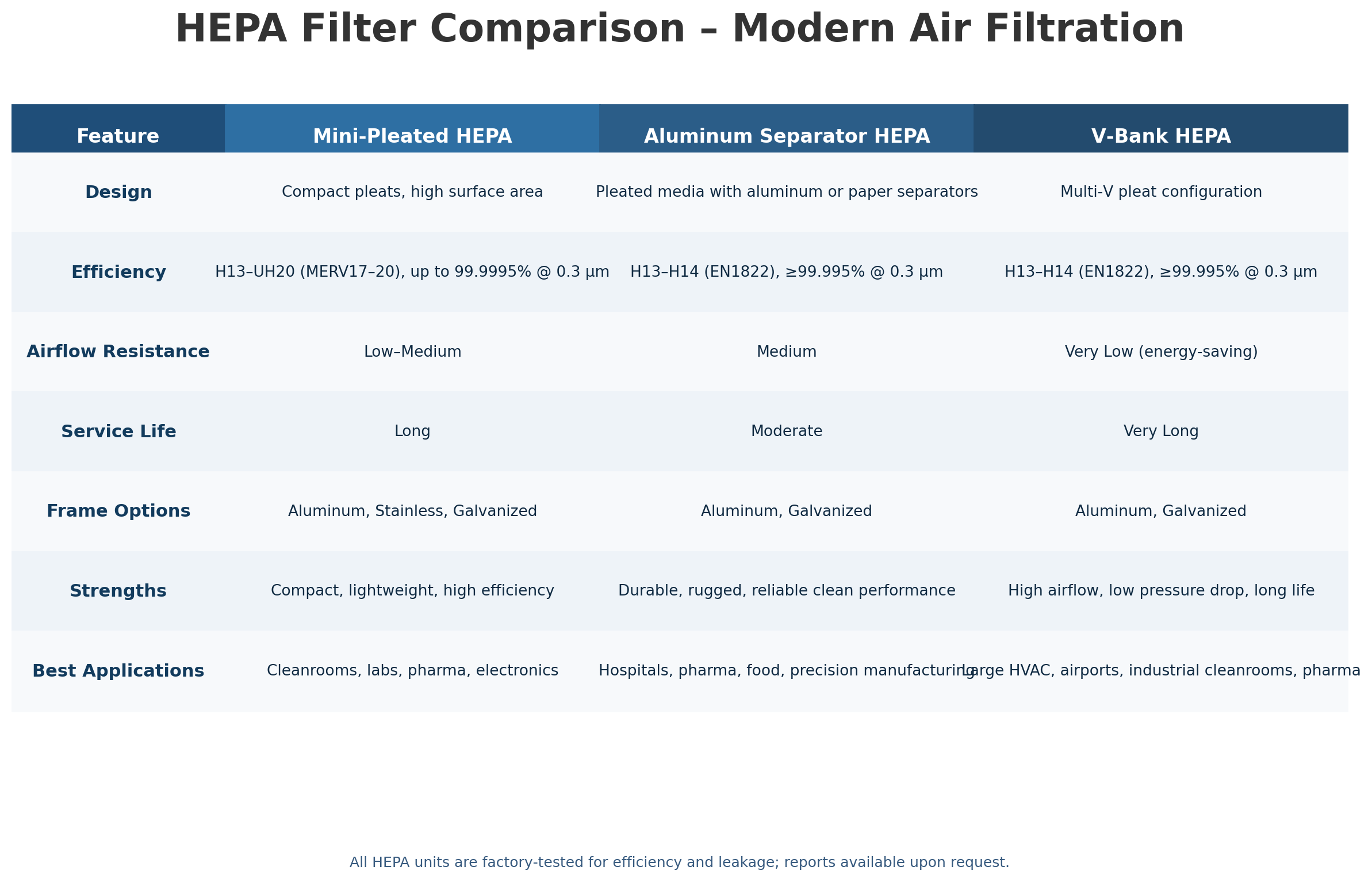 HEPA Filter Comparison – Modern Air Filtration

| Feature | Mini-Pleated HEPA | Aluminum Separator HEPA | V-Bank HEPA |
|---|---|---|---|
| Design | Compact pleats, high surface area | Pleated media with aluminum or paper separators | Multi-V pleat configuration |
| Efficiency | H13–UH20 (MERV17–20), up to 99.9995% @ 0.3 µm | H13–H14 (EN1822), ≥99.995% @ 0.3 µm | H13–H14 (EN1822), ≥99.995% @ 0.3 µm |
| Airflow Resistance | Low–Medium | Medium | Very Low (energy-saving) |
| Service Life | Long | Moderate | Very Long |
| Frame Options | Aluminum, Stainless, Galvanized | Aluminum, Galvanized | Aluminum, Galvanized |
| Strengths | Compact, lightweight, high efficiency | Durable, rugged, reliable clean performance | High airflow, low pressure drop, long life |
| Best Applications | Cleanrooms, labs, pharma, electronics | Hospitals, pharma, food, precision manufacturing | Large HVAC, airports, industrial cleanrooms, pharma |

All HEPA units are factory-tested for efficiency and leakage; reports available upon request.